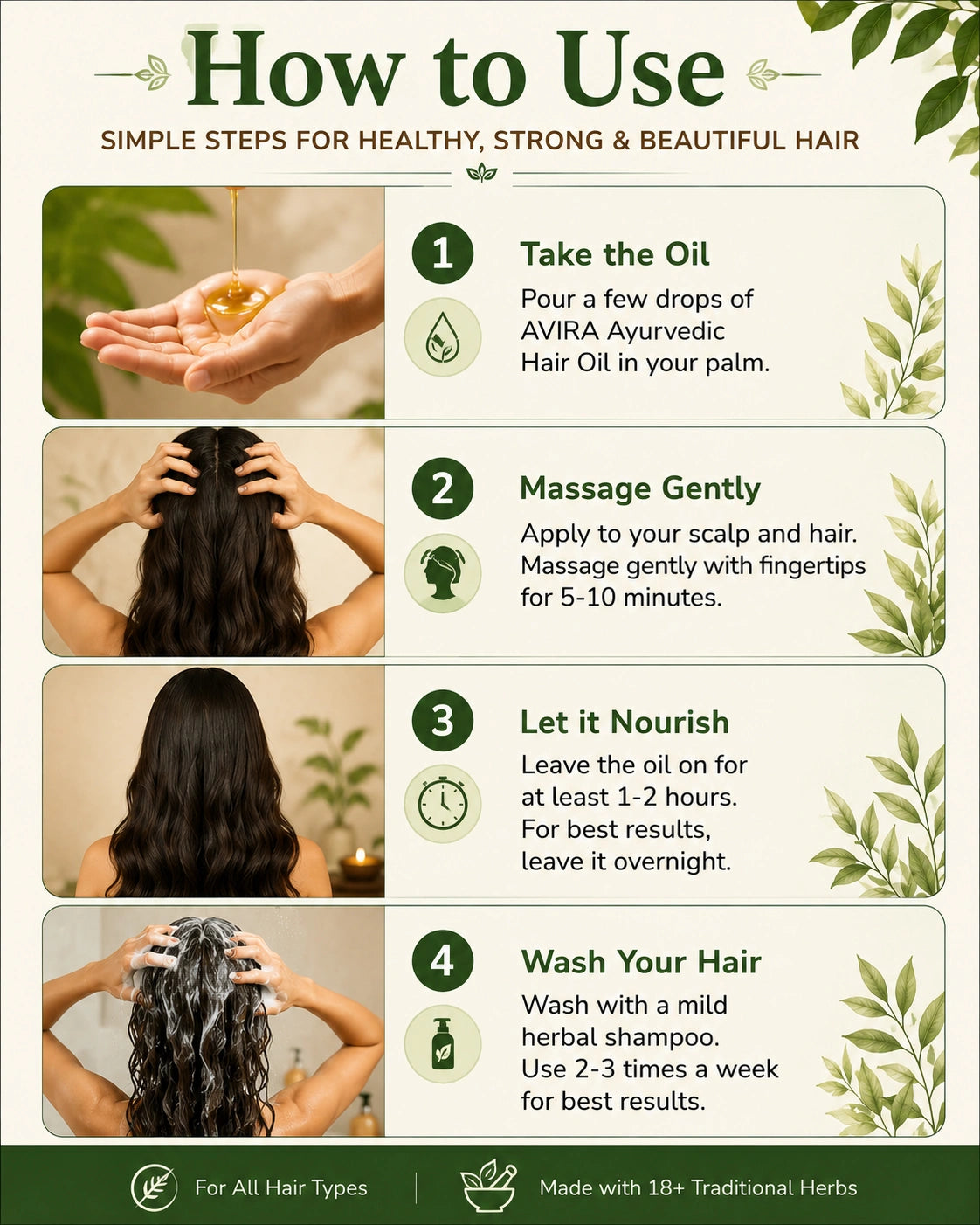 How to Use

SIMPLE STEPS FOR HEALTHY, STRONG & BEAUTIFUL HAIR

1

Take the Oil

Pour a few drops of AVIRA Ayurvedic Hair Oil in your palm.

2

Massage Gently

Apply to your scalp and hair. Massage gently with fingertips for 5-10 minutes.

3

Let it Nourish

Leave the oil on for at least 1-2 hours. For best results, leave it overnight.

4

Wash Your Hair

Wash with a mild herbal shampoo. Use 2-3 times a week for best results.

For All Hair Types

Made with 18+ Traditional Herbs